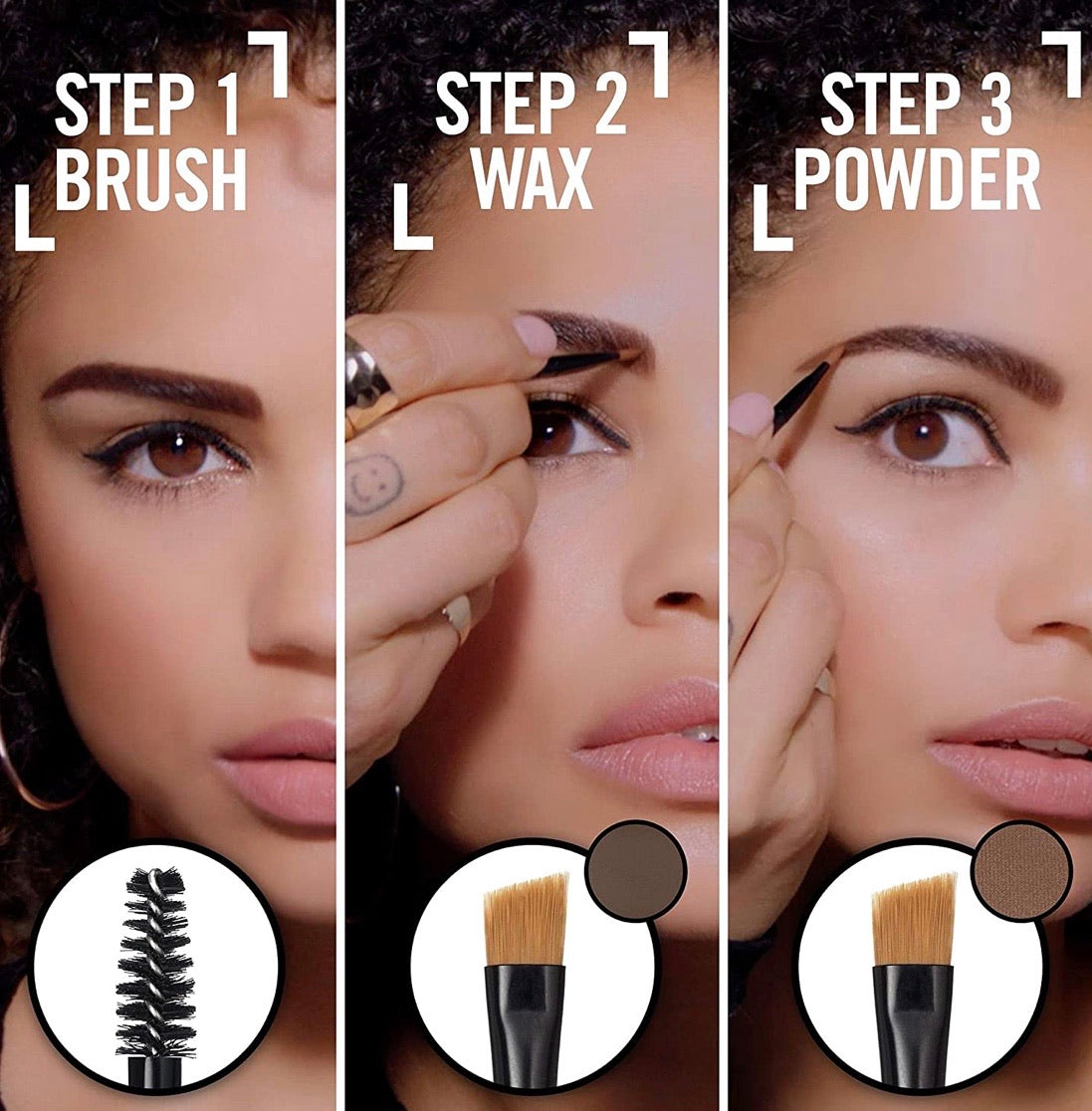 STEP 1
BRUSH

STEP 2
WAX

STEP 3
POWDER